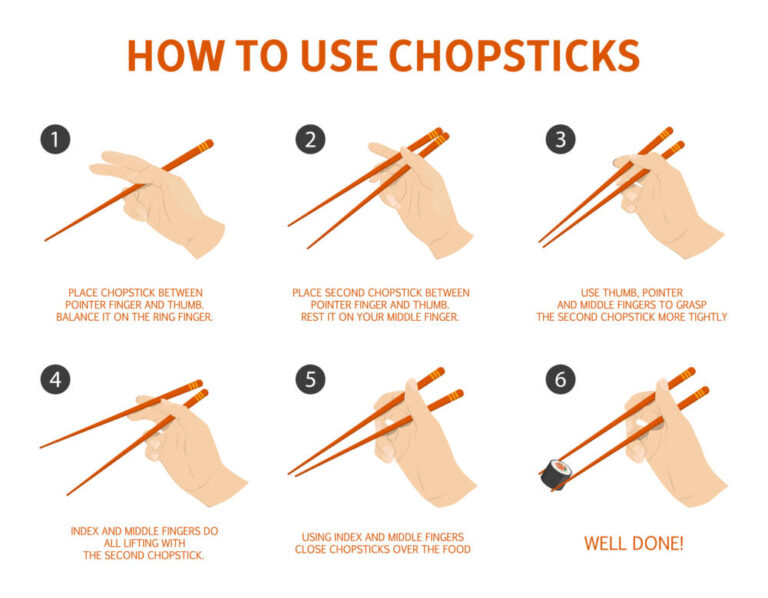 HOW TO USE CHOPSTICKS

1

PLACE CHOPSTICK BETWEEN POINTER FINGER AND THUMB. BALANCE IT ON THE RING FINGER.

2

PLACE SECOND CHOPSTICK BETWEEN POINTER FINGER AND THUMB. REST IT ON YOUR MIDDLE FINGER.

3

USE THUMB, POINTER AND MIDDLE FINGERS TO GRASP THE SECOND CHOPSTICK MORE TIGHTLY

4

INDEX AND MIDDLE FINGERS DO ALL LIFTING WITH THE SECOND CHOPSTICK.

5

USING INDEX AND MIDDLE FINGERS CLOSE CHOPSTICKS OVER THE FOOD

6

WELL DONE!